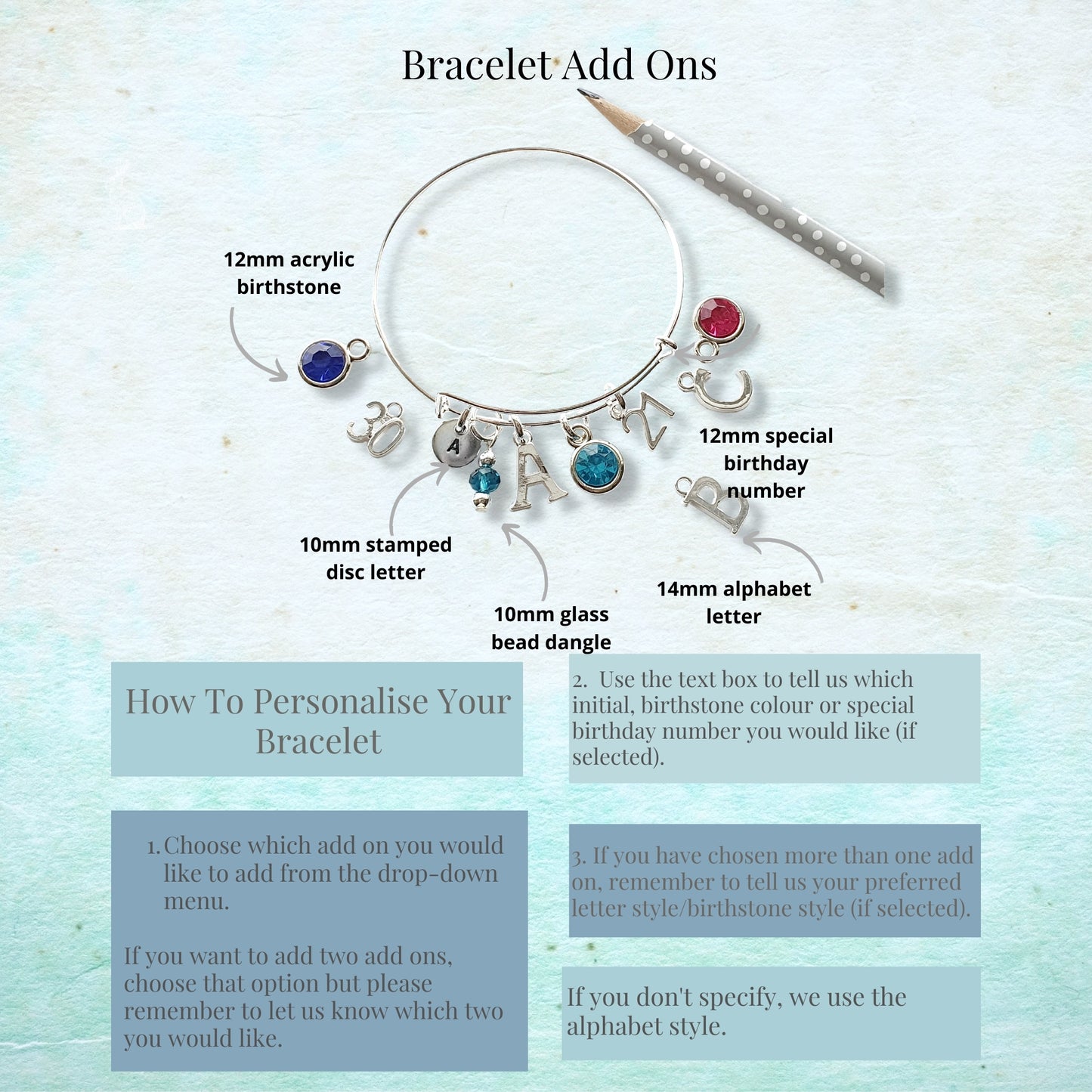 Bracelet Add Ons

12mm acrylic birthstone

30 A A 21 C B

12mm special birthday number

10mm stamped disc letter

10mm glass bead dangle

14mm alphabet letter

How To Personalise Your Bracelet

1. Choose which add on you would like to add from the drop-down menu.

If you want to add two add ons, choose that option but please remember to let us know which two you would like.

2. Use the text box to tell us which initial, birthstone colour or special birthday number you would like (if selected).

3. If you have chosen more than one add on, remember to tell us your preferred letter style/birthstone style (if selected).

If you don't specify, we use the alphabet style.